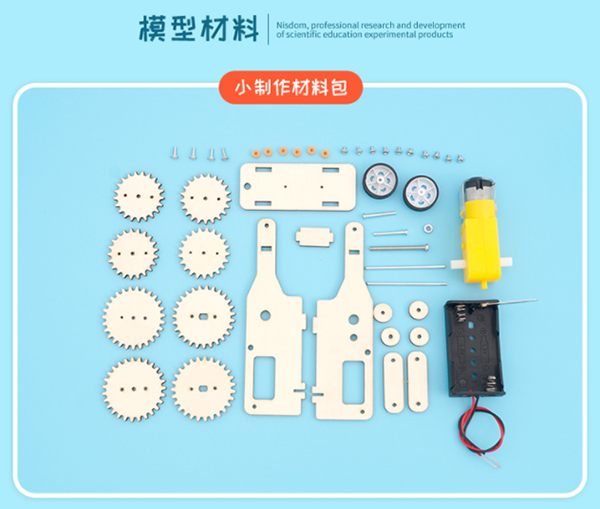 模型材料

Nisdom, professional research and development of scientific education experimental products

小制作材料包