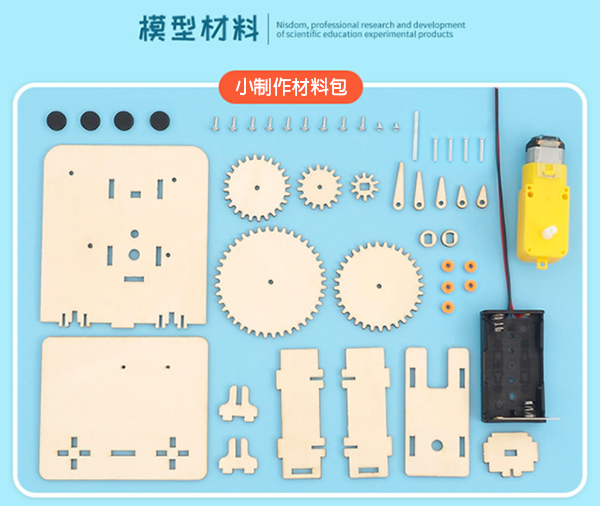 模型材料

Nisdom, professional research and development of scientific education experimental products

小制作材料包