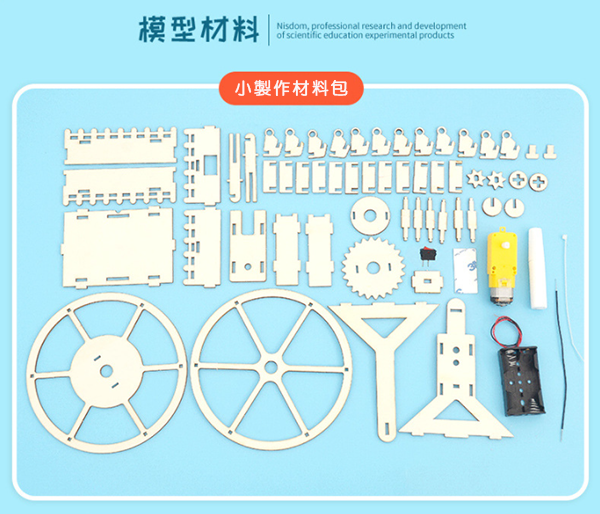 模型材料

Nisdom, professional research and development of scientific education experimental products

小製作材料包