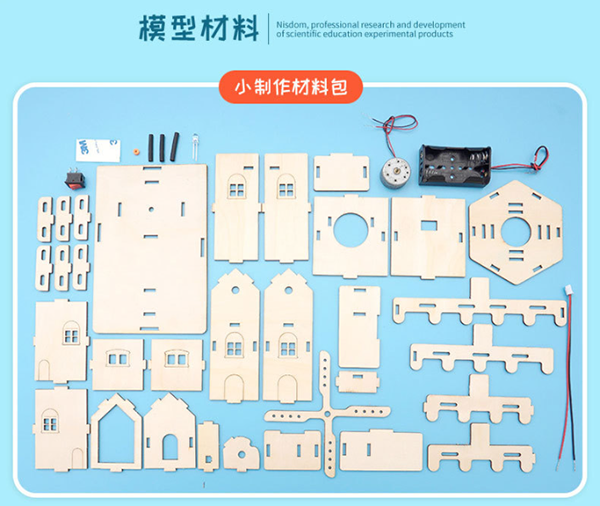 模型材料

Nisdom, professional research and development of scientific education experimental products

小制作材料包

3M