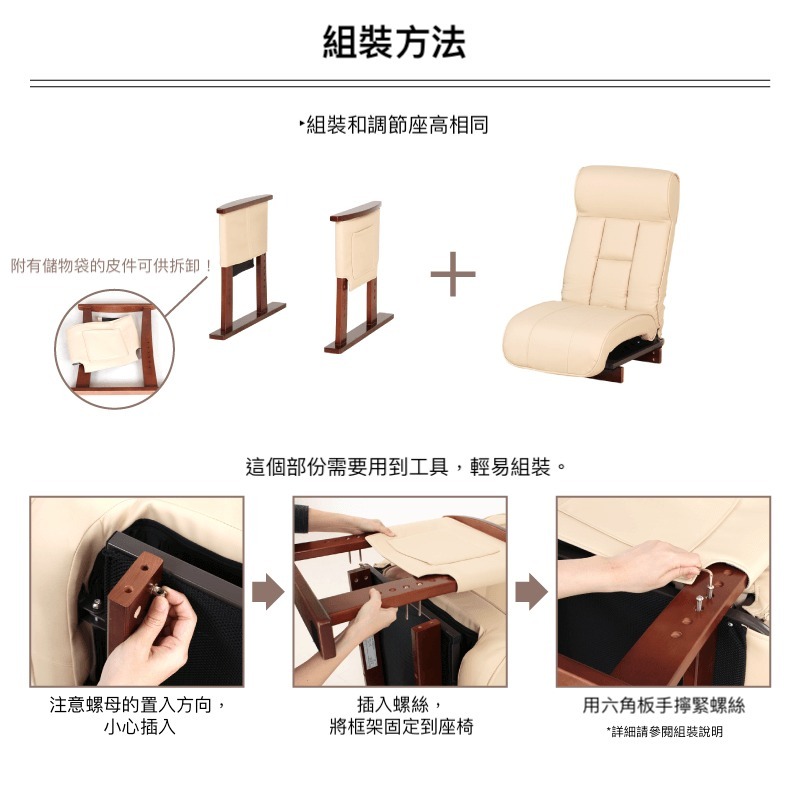 組裝方法

‣組裝和調節座高相同

附有儲物袋的皮件可供拆卸！

這個部份需要用到工具，輕易組裝。

注意螺母的置入方向，小心插入

插入螺絲，將框架固定到座椅

用六角板手擰緊螺絲

*詳細請參閱組裝說明