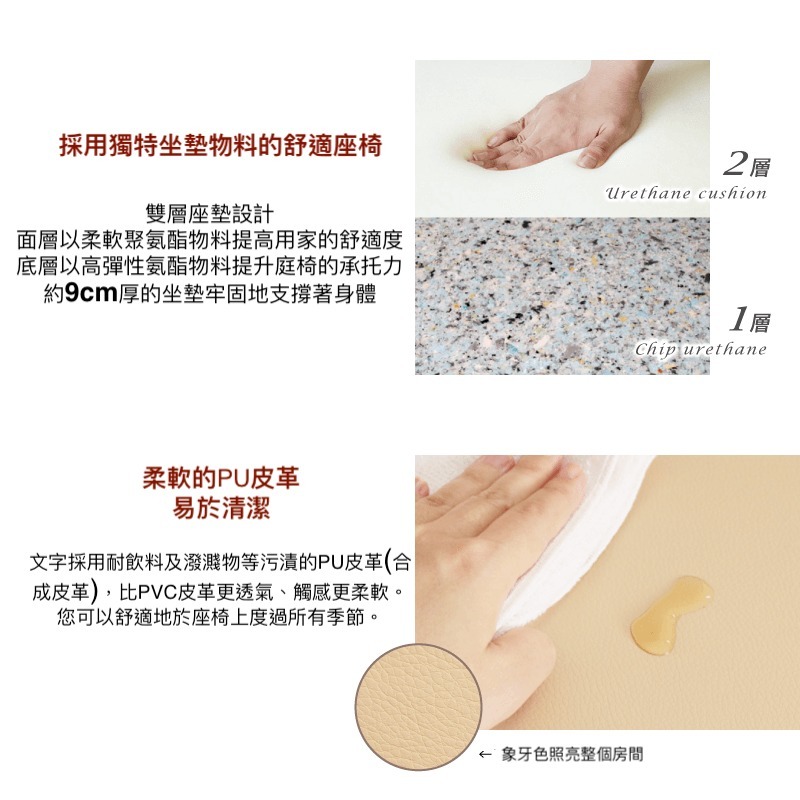 採用獨特坐墊物料的舒適座椅

雙層座墊設計
面層以柔軟聚氨酯物料提高用家的舒適度
底層以高彈性氨酯物料提升庭椅的承托力
約9cm厚的坐墊牢固地支撐著身體

2層
Urethane cushion

1層
Chip urethane

柔軟的PU皮革
易於清潔

文字採用耐飲料及潑濺物等污漬的PU皮革(合成皮革)，比PVC皮革更透氣、觸感更柔軟。
您可以舒適地於座椅上度過所有季節。

← 象牙色照亮整個房間