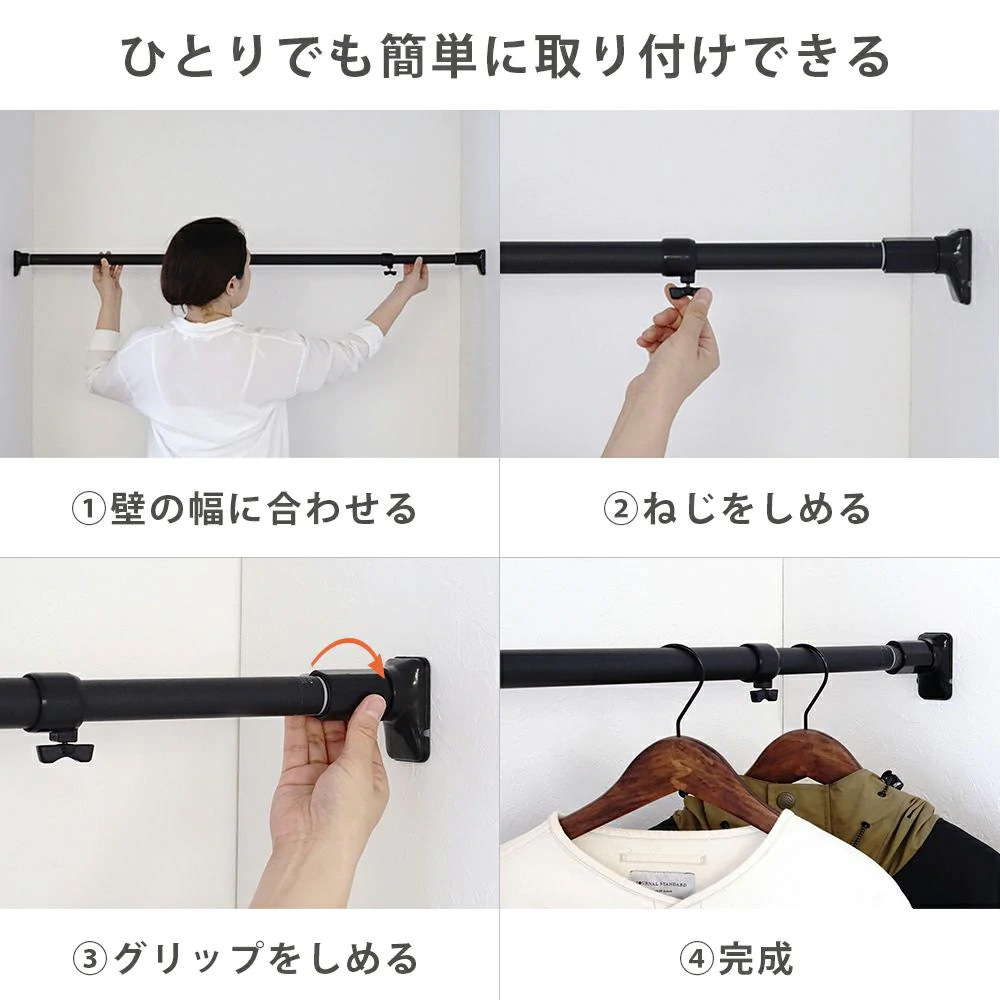 ひとりでも簡単に取り付けできる

①壁の幅に合わせる

②ねじをしめる

③グリップをしめる

④完成

JOURNAL STANDARD