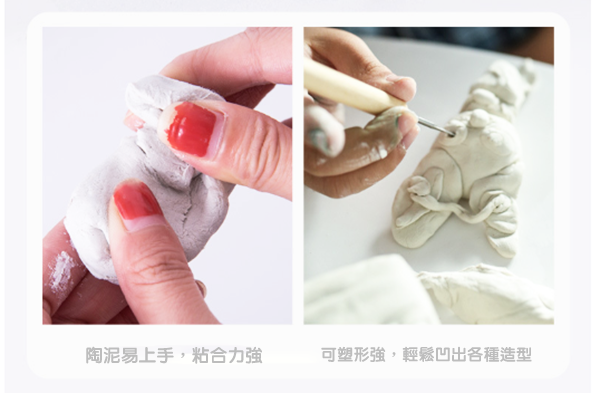 陶泥易上手，粘合力強

可塑形強，輕鬆凹出各種造型