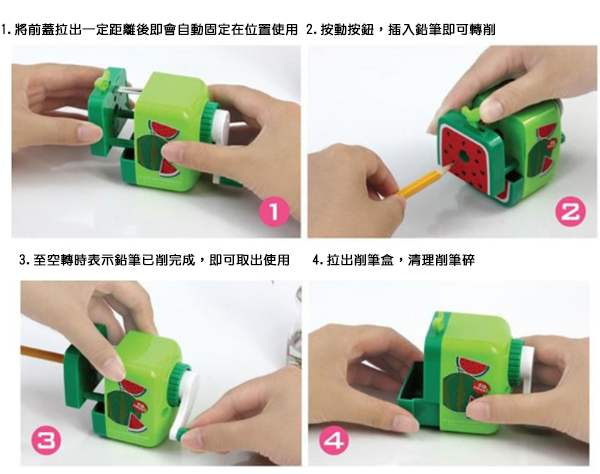 1. 將前蓋拉出一定距離後即會自動固定在位置使用

2. 按動按鈕，插入鉛筆即可轉削

1

2

3. 至空轉時表示鉛筆已削完成，即可取出使用

4. 拉出削筆盒，清理削筆碎

3

4