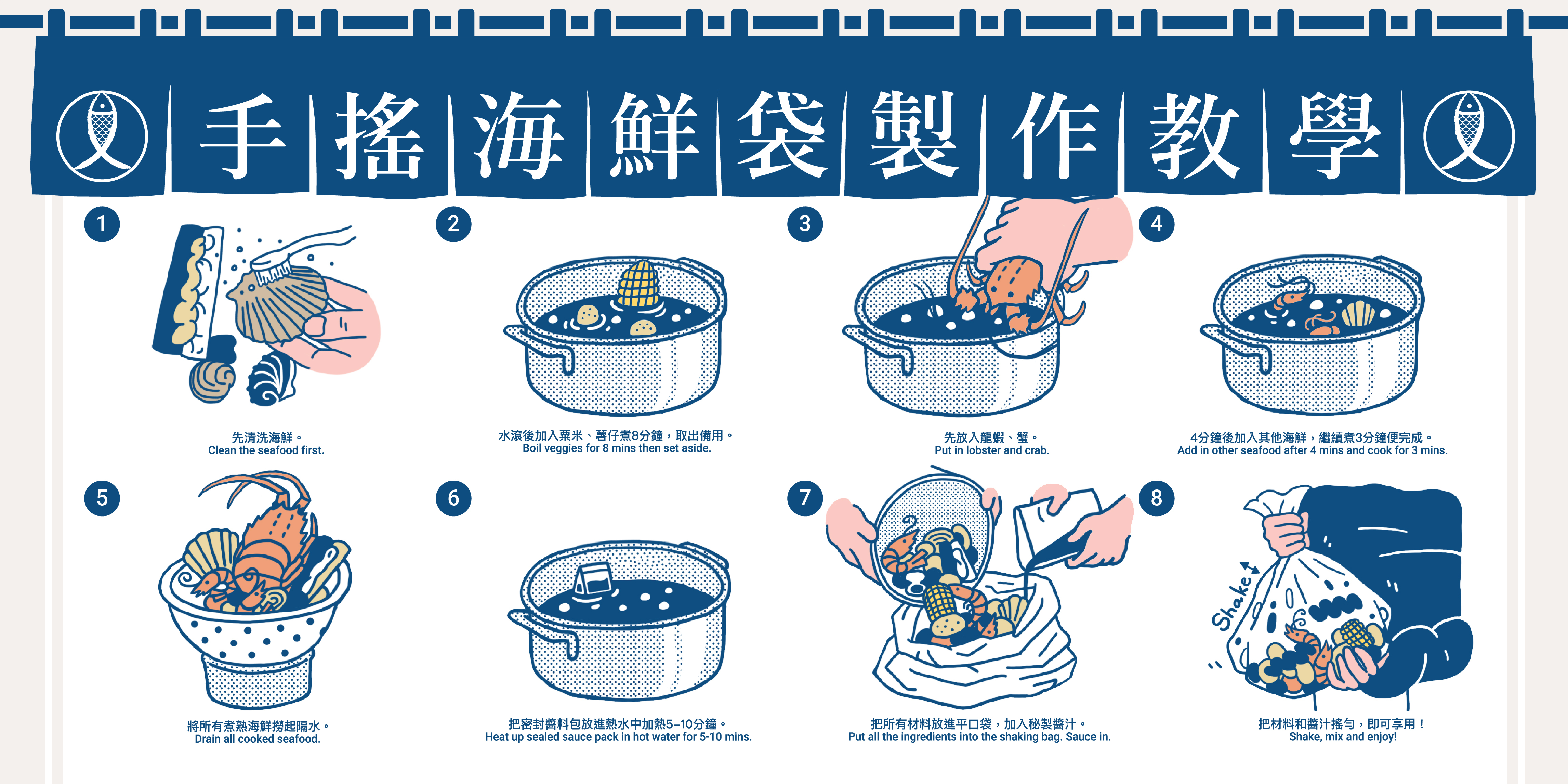 手搖海鮮袋製作教學

1
先清洗海鮮。
Clean the seafood first.

2
水滾後加入粟米、薯仔煮8分鐘，取出備用。
Boil veggies for 8 mins then set aside.

3
先放入龍蝦、蟹。
Put in lobster and crab.

4
4分鐘後加入其他海鮮，繼續煮3分鐘便完成。
Add in other seafood after 4 mins and cook for 3 mins.

5
將所有煮熟海鮮撈起隔水。
Drain all cooked seafood.

6
把密封醬料包放進熱水中加熱5–10分鐘。
Heat up sealed sauce pack in hot water for 5-10 mins.

7
把所有材料放進平口袋，加入秘製醬汁。
Put all the ingredients into the shaking bag. Sauce in.

8
Shake
把材料和醬汁搖勻，即可享用！
Shake, mix and enjoy!