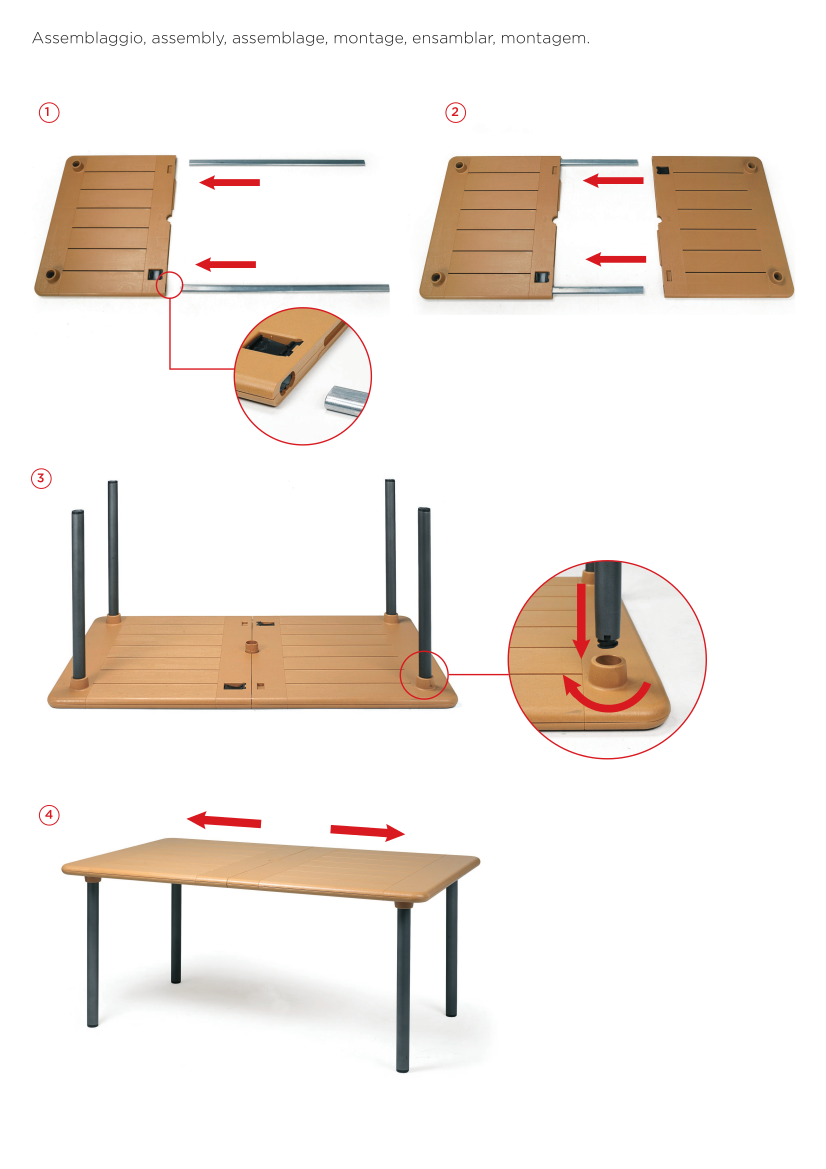 Assemblaggio, assembly, assemblage, montage, ensamblar, montagem.

1

2

3

4