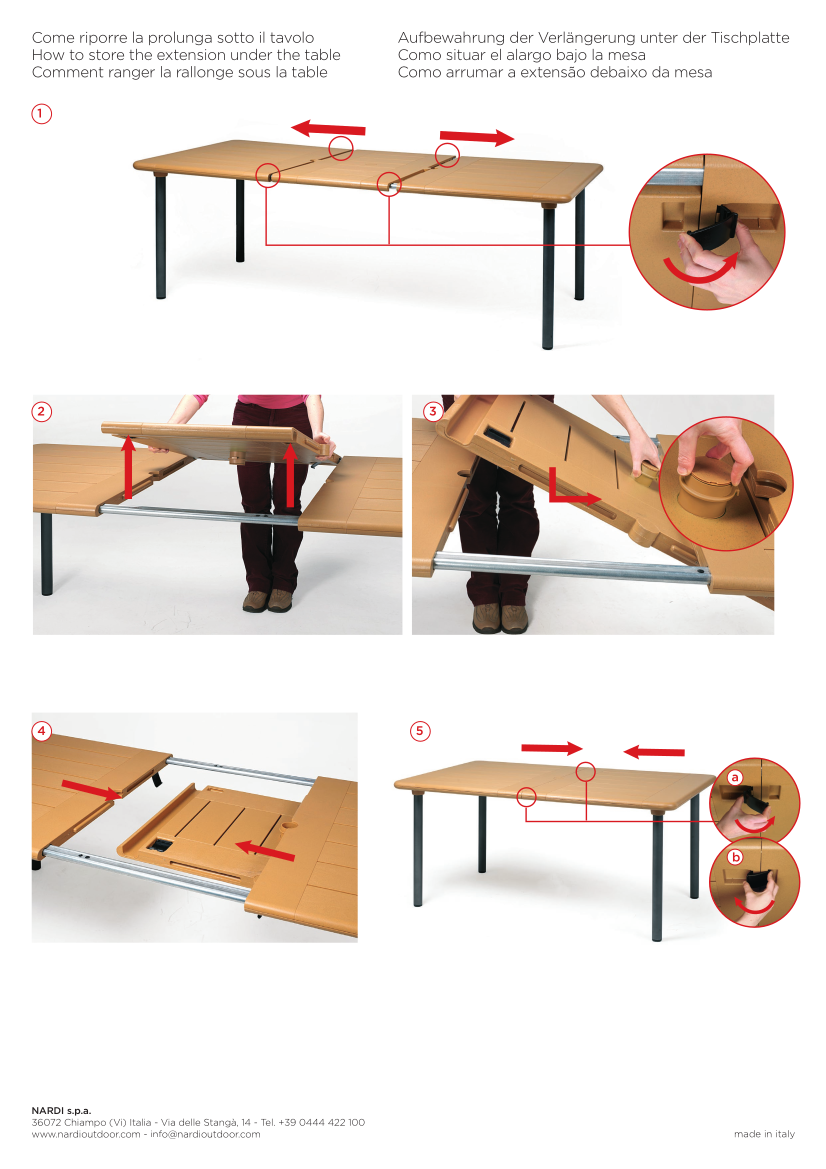 Come riporre la prolunga sotto il tavolo
How to store the extension under the table
Comment ranger la rallonge sous la table

Aufbewahrung der Verlängerung unter der Tischplatte
Como situar el alargo bajo la mesa
Como arrumar a extensão debaixo da mesa

1

2

3

4

5

a

b

NARDI s.p.a.
36072 Chiampo (Vi) Italia - Via delle Stangà, 14 - Tel. +39 0444 422 100
www.nardioutdoor.com - info@nardioutdoor.com

made in italy