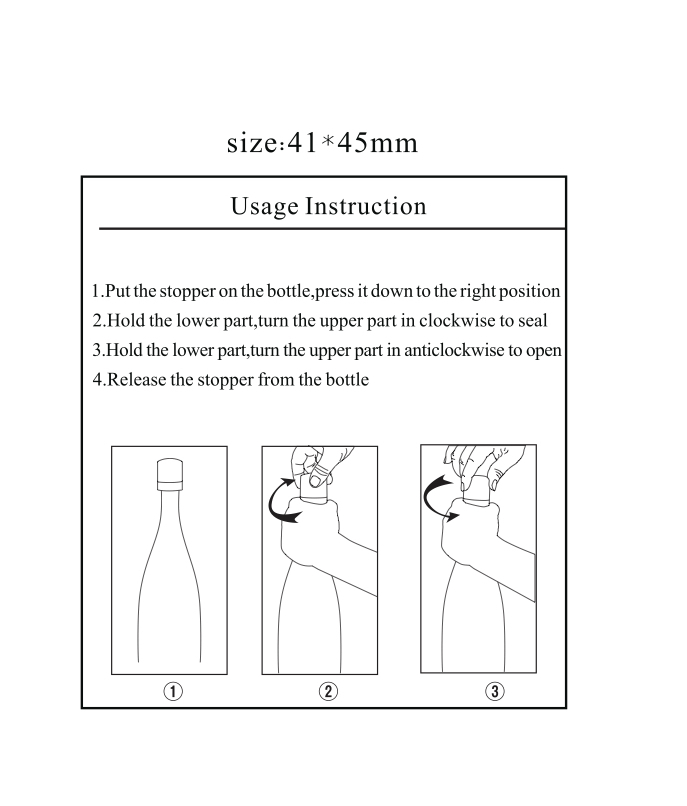 size:41*45mm

Usage Instruction

1.Put the stopper on the bottle,press it down to the right position
2.Hold the lower part,turn the upper part in clockwise to seal
3.Hold the lower part,turn the upper part in anticlockwise to open
4.Release the stopper from the bottle

①
②
③