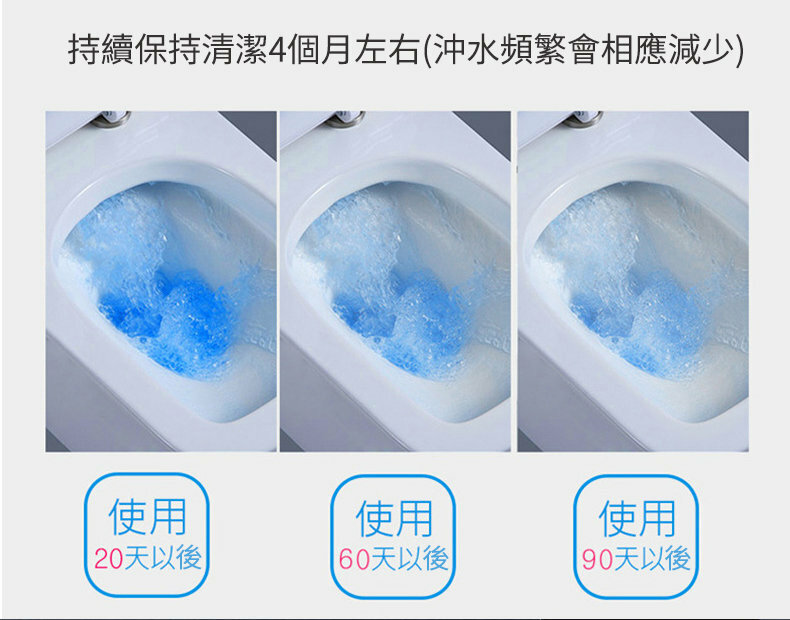 持續保持清潔4個月左右(沖水頻繁會相應減少)

使用
20天以後

使用
60天以後

使用
90天以後