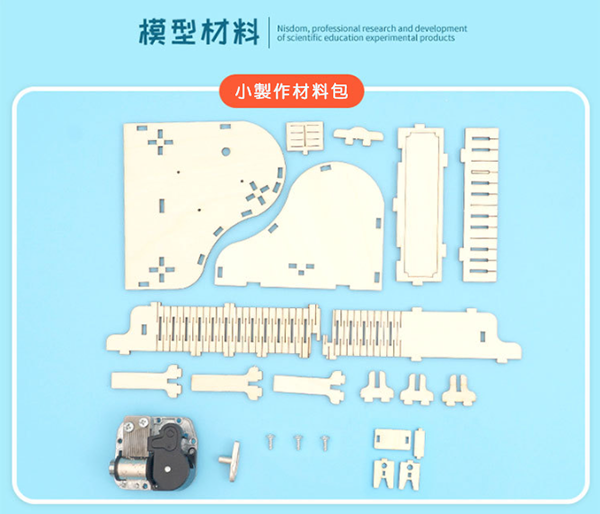 模型材料

Nisdom, professional research and development of scientific education experimental products

小製作材料包