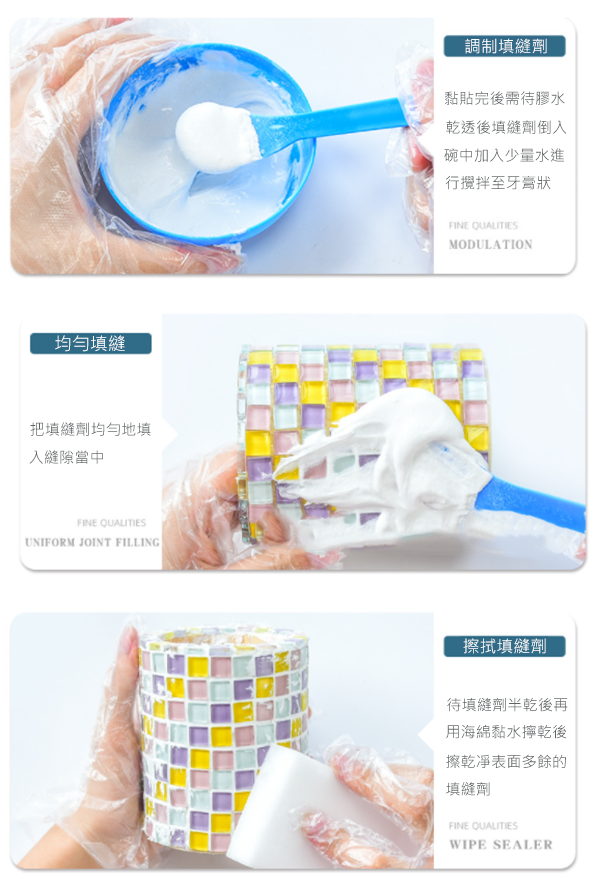 調制填縫劑

黏貼完後需待膠水乾透後填縫劑倒入碗中加入少量水進行攪拌至牙膏狀

FINE QUALITIES
MODULATION

均勻填縫

把填縫劑均勻地填入縫隙當中

FINE QUALITIES
UNIFORM JOINT FILLING

擦拭填縫劑

待填縫劑半乾後再用海綿黏水擰乾後擦乾淨表面多餘的填縫劑

FINE QUALITIES
WIPE SEALER