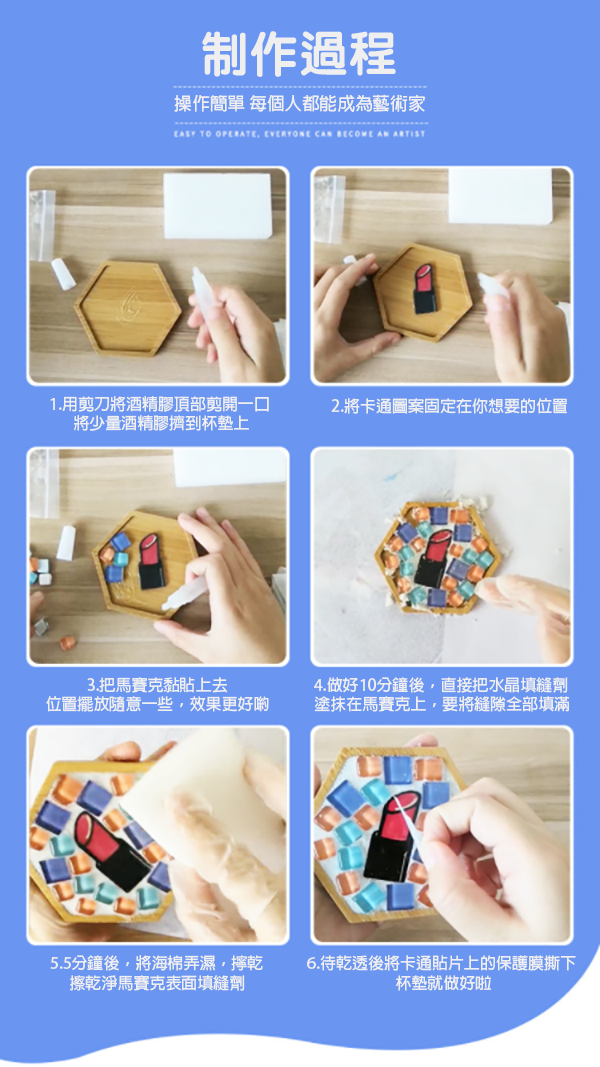 制作過程

操作簡單 每個人都能成為藝術家

EASY TO OPERATE, EVERYONE CAN BECOME AN ARTIST

1.用剪刀將酒精膠頂部剪開一口 將少量酒精膠擠到杯墊上

2.將卡通圖案固定在你想要的位置

3.把馬賽克黏貼上去 位置擺放隨意一些，效果更好喲

4.做好10分鐘後，直接把水晶填縫劑 塗抹在馬賽克上，要將縫隙全部填滿

5.5分鐘後，將海棉弄濕，擰乾 擦乾淨馬賽克表面填縫劑

6.待乾透後將卡通貼片上的保護膜撕下 杯墊就做好啦