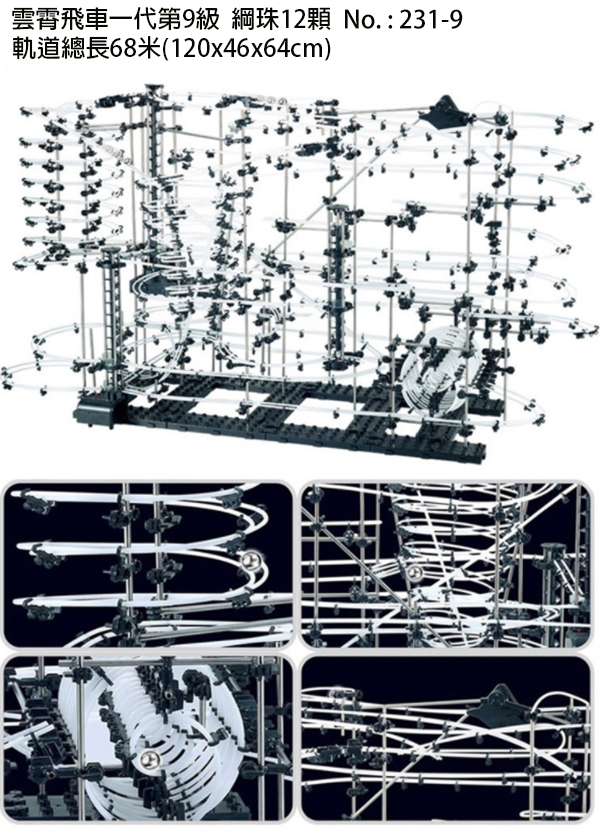 雲霄飛車一代第9級 綱珠12顆 No. : 231-9
軌道總長68米(120x46x64cm)