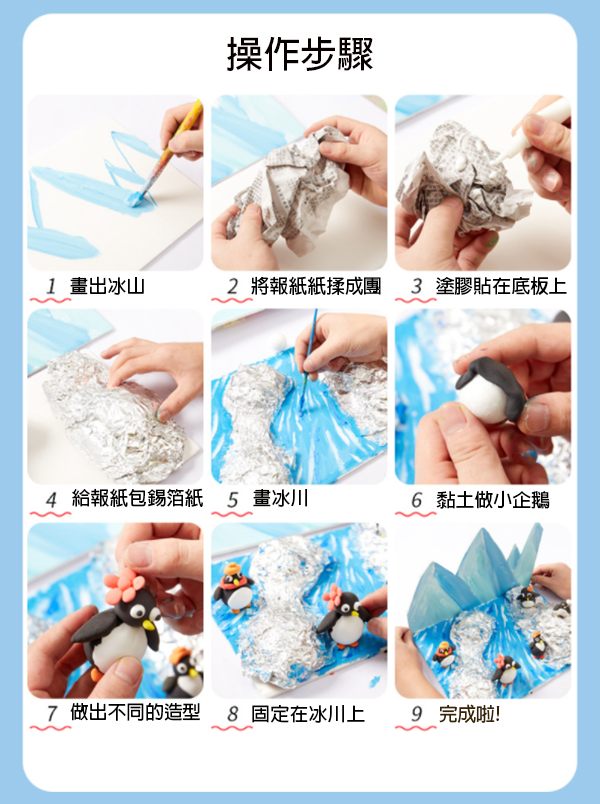 操作步驟

1 畫出冰山

2 將報紙紙揉成團

3 塗膠貼在底板上

4 給報紙包錫箔紙

5 畫冰川

6 黏土做小企鵝

7 做出不同的造型

8 固定在冰川上

9 完成啦!