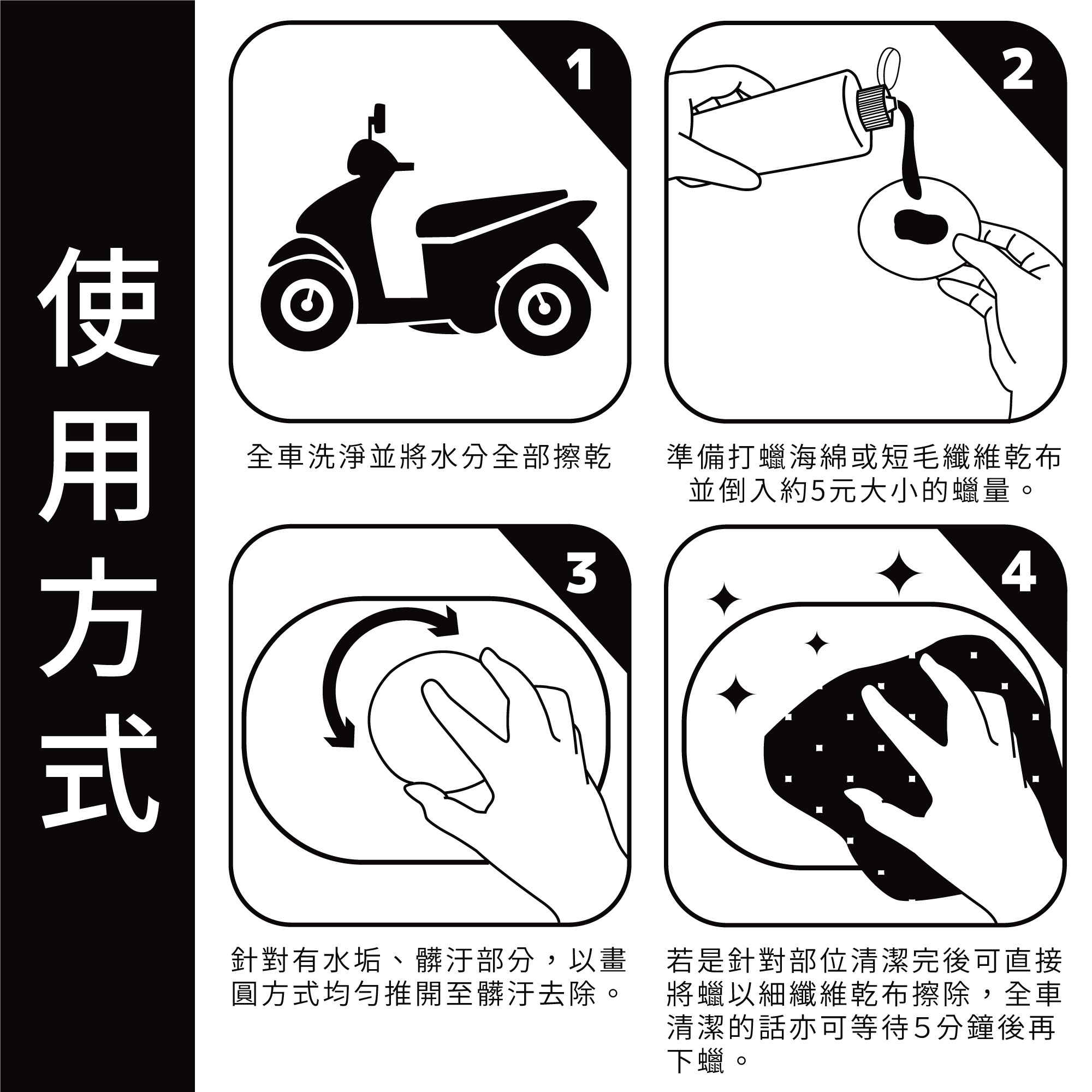 使用方式

1

全車洗淨並將水分全部擦乾

2

準備打蠟海綿或短毛纖維乾布並倒入約5元大小的蠟量。

3

針對有水垢、髒汙部分，以畫圓方式均勻推開至髒汙去除。

4

若是針對部位清潔完後可直接將蠟以細纖維乾布擦除，全車清潔的話亦可等待5分鐘後再下蠟。