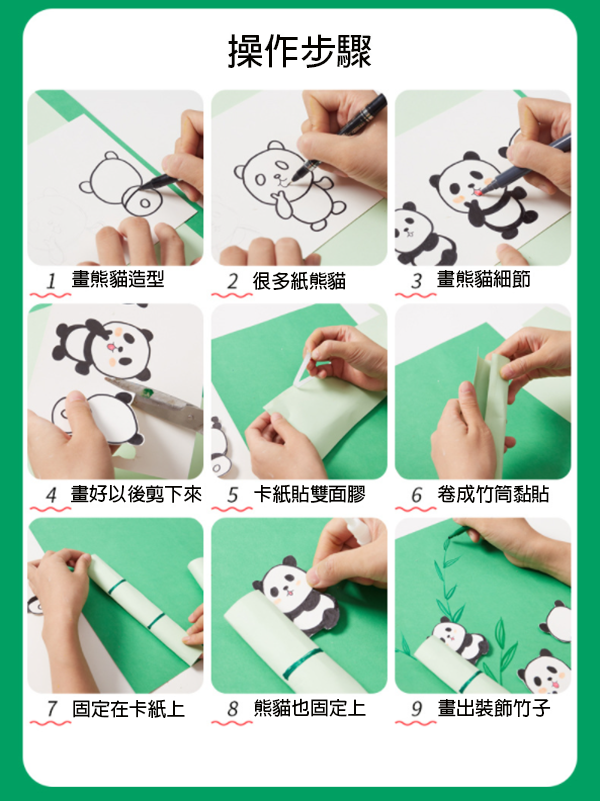 操作步驟

1 畫熊貓造型

2 很多紙熊貓

3 畫熊貓細節

4 畫好以後剪下來

5 卡紙貼雙面膠

6 卷成竹筒黏貼

7 固定在卡紙上

8 熊貓也固定上

9 畫出裝飾竹子