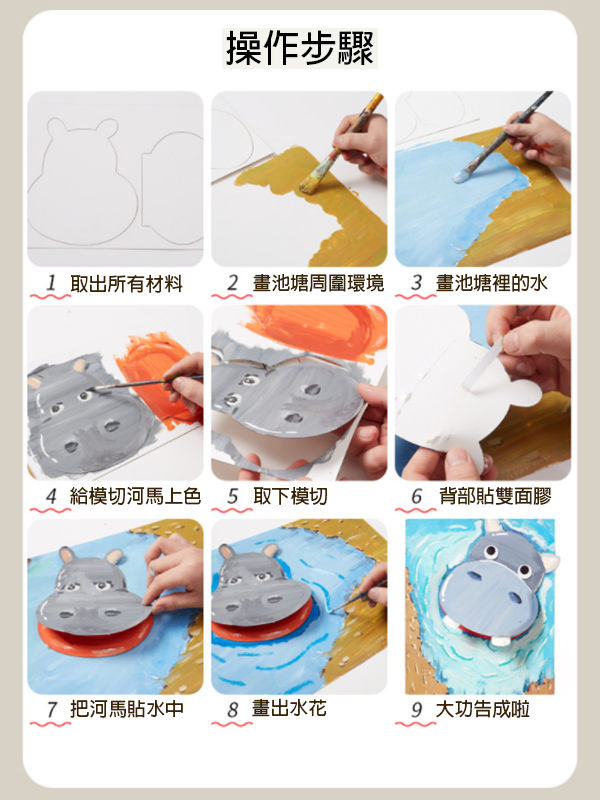 操作步驟

1 取出所有材料

2 畫池塘周圍環境

3 畫池塘裡的水

4 給模切河馬上色

5 取下模切

6 背部貼雙面膠

7 把河馬貼水中

8 畫出水花

9 大功告成啦