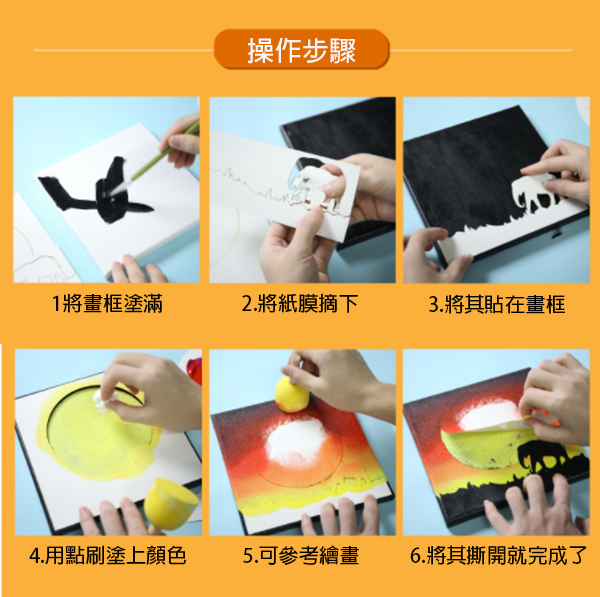 操作步驟

1將畫框塗滿

2.將紙膜摘下

3.將其貼在畫框

4.用點刷塗上顏色

5.可參考繪畫

6.將其撕開就完成了