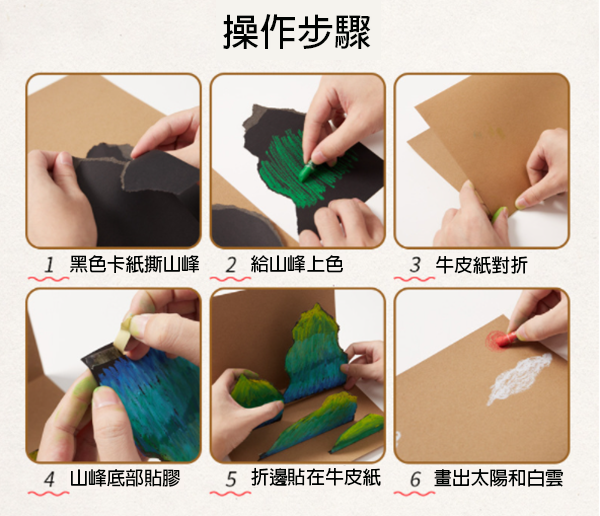 操作步驟

1 黑色卡紙撕山峰

2 給山峰上色

3 牛皮紙對折

4 山峰底部貼膠

5 折邊貼在牛皮紙

6 畫出太陽和白雲