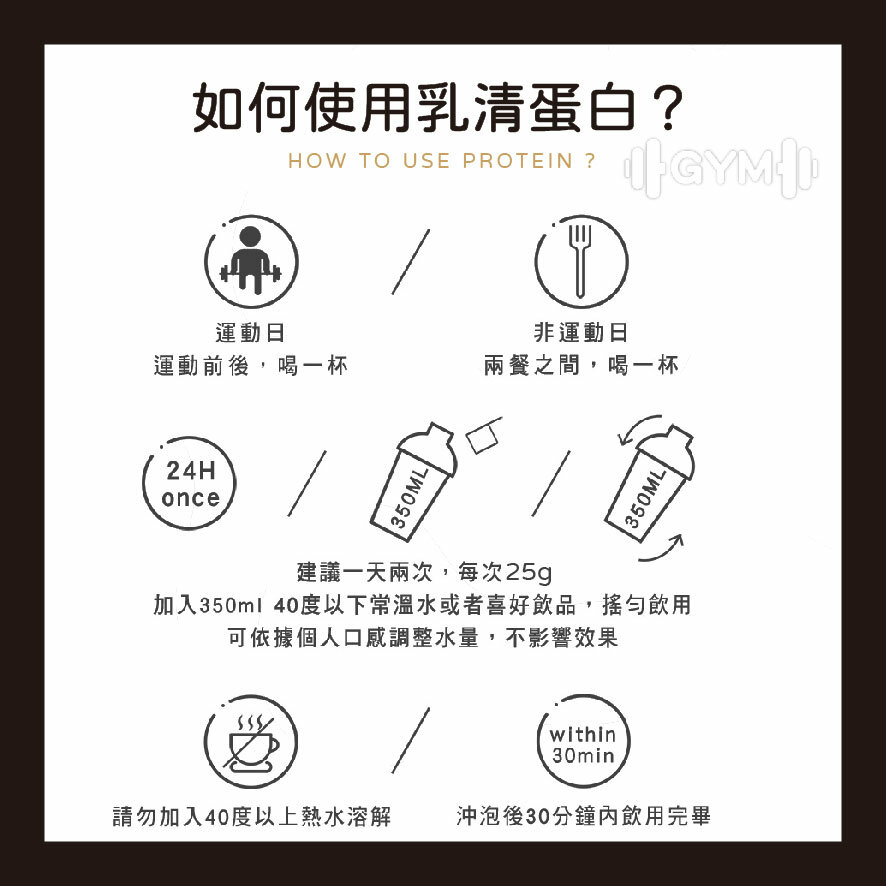 如何使用乳清蛋白？
HOW TO USE PROTEIN ?

GYM

運動日
運動前後，喝一杯

非運動日
兩餐之間，喝一杯

24H
once

350ML

350ML

建議一天兩次，每次25g
加入350ml 40度以下常溫水或者喜好飲品，搖勻飲用
可依據個人口感調整水量，不影響效果

within
30min

請勿加入40度以上熱水溶解

沖泡後30分鐘內飲用完畢