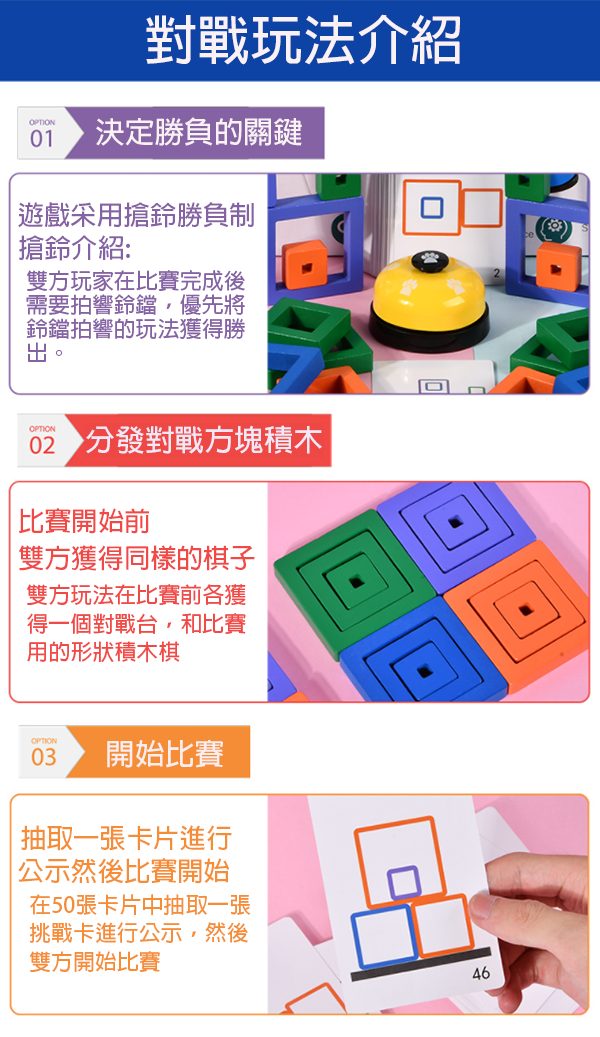 對戰玩法介紹

OPTION
01
決定勝負的關鍵

遊戲采用搶鈴勝負制
搶鈴介紹:
雙方玩家在比賽完成後需要拍響鈴鐺，優先將鈴鐺拍響的玩法獲得勝出。

2

OPTION
02
分發對戰方塊積木

比賽開始前
雙方獲得同樣的棋子
雙方玩法在比賽前各獲得一個對戰台，和比賽用的形狀積木棋

OPTION
03
開始比賽

抽取一張卡片進行公示然後比賽開始
在50張卡片中抽取一張挑戰卡進行公示，然後雙方開始比賽

46