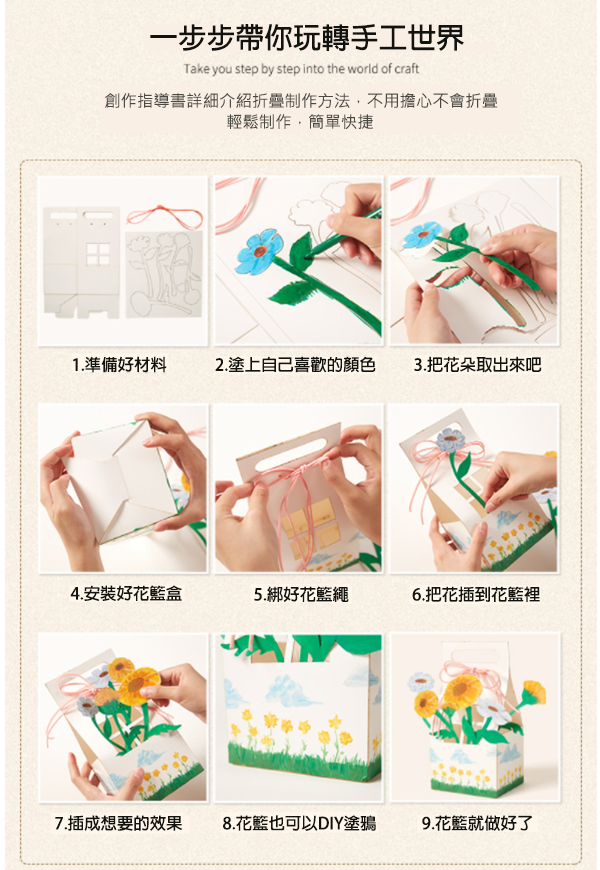 一步步帶你玩轉手工世界

Take you step by step into the world of craft

創作指導書詳細介紹折疊制作方法，不用擔心不會折疊
輕鬆制作，簡單快捷

1.準備好材料

2.塗上自己喜歡的顏色

3.把花朵取出來吧

4.安裝好花籃盒

5.綁好花籃繩

6.把花插到花籃裡

7.插成想要的效果

8.花籃也可以DIY塗鴉

9.花籃就做好了