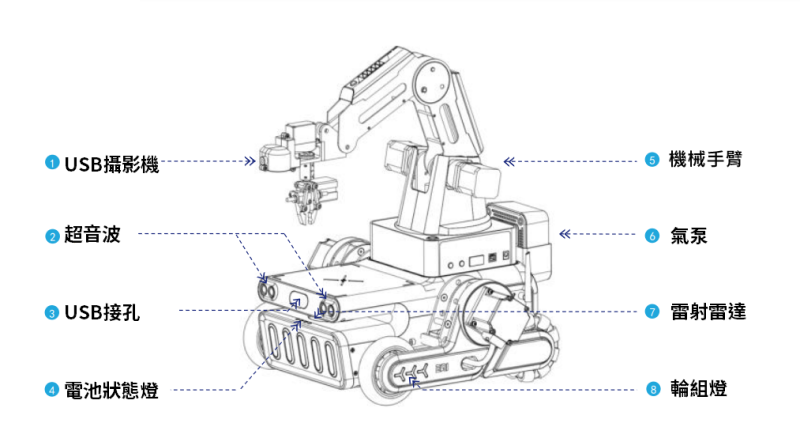 1 USB攝影機
2 超音波
3 USB接孔
4 電池狀態燈
5 機械手臂
6 氣泵
7 雷射雷達
8 輪組燈