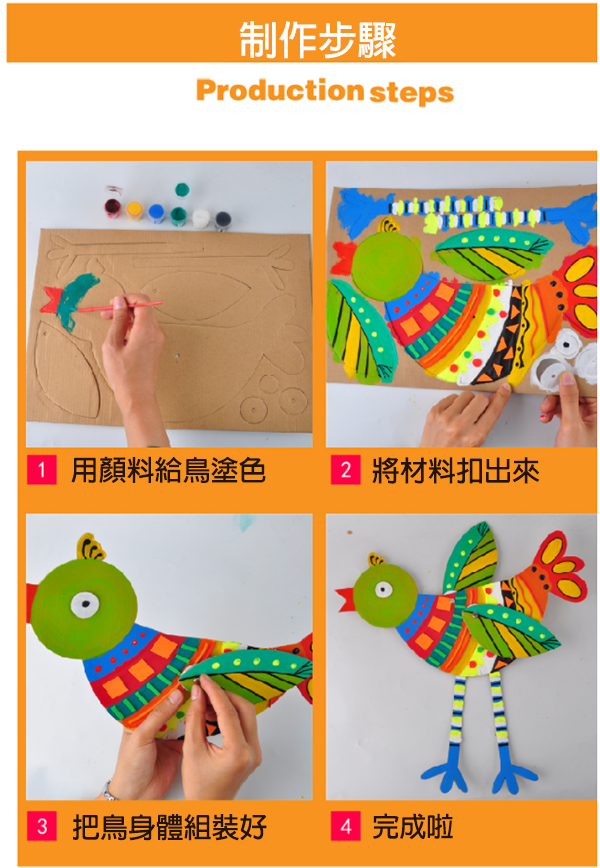 制作步驟

Production steps

1 用顏料給鳥塗色

2 將材料扣出來

3 把鳥身體組裝好

4 完成啦