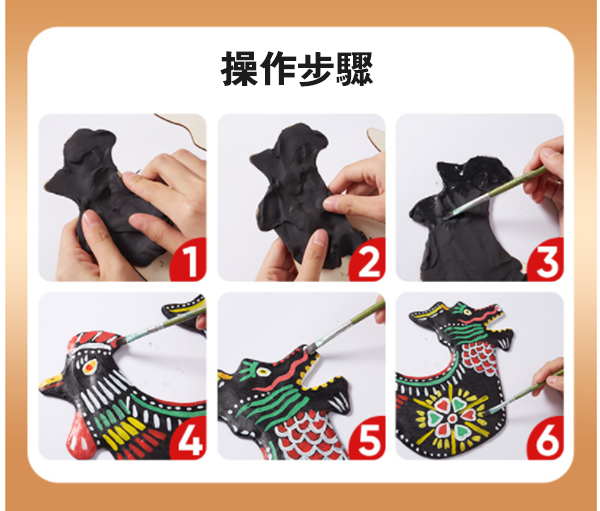 操作步驟

1

2

3

4

5

6