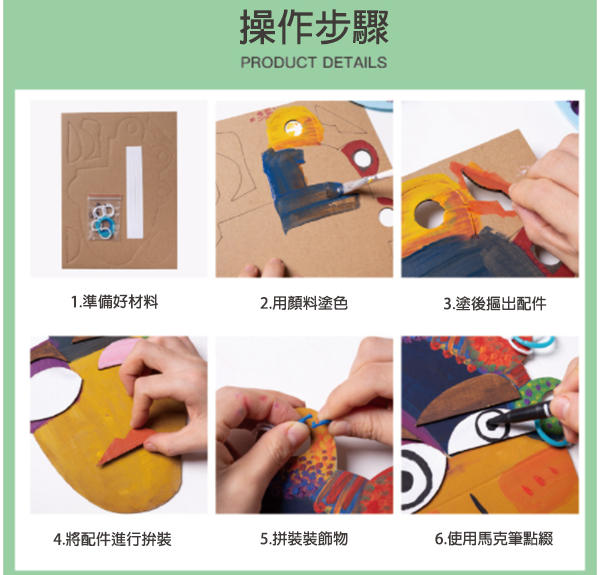 操作步驟
PRODUCT DETAILS

1.準備好材料

2.用顏料塗色

3.塗後摳出配件

4.將配件進行拚裝

5.拼裝裝飾物

6.使用馬克筆點綴