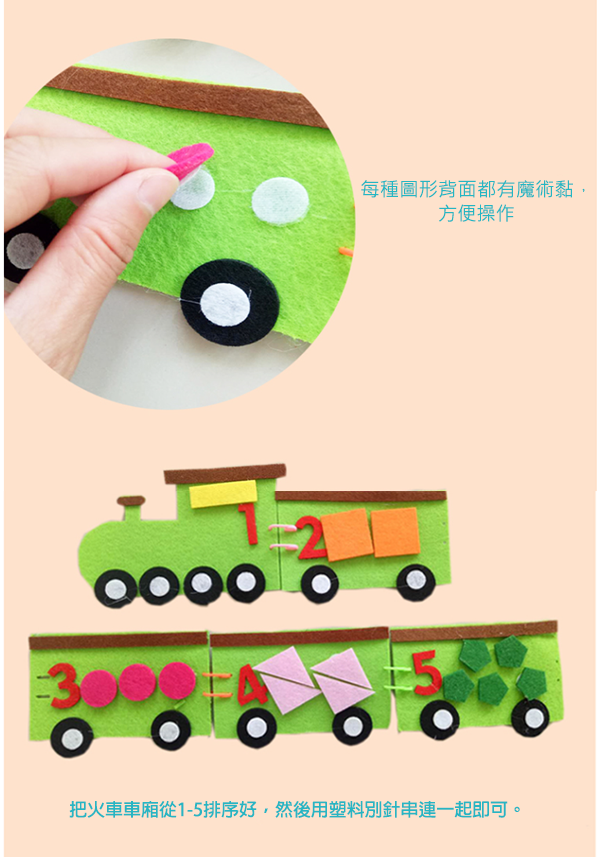 每種圖形背面都有魔術黏，方便操作

1 2

3 4 5

把火車車廂從1-5排序好，然後用塑料別針串連一起即可。