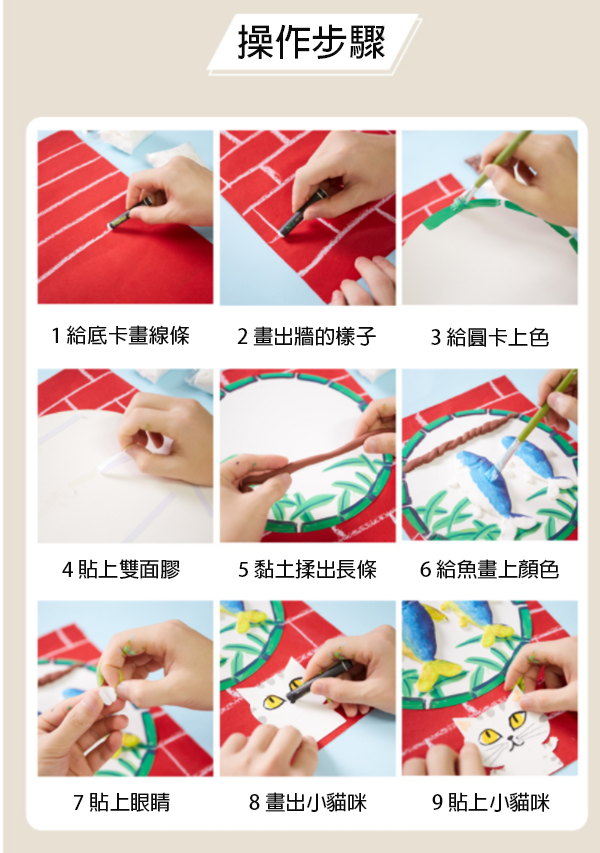 操作步驟

1 給底卡畫線條

2 畫出牆的樣子

3 給圓卡上色

4 貼上雙面膠

5 黏土揉出長條

6 給魚畫上顏色

7 貼上眼睛

8 畫出小貓咪

9 貼上小貓咪