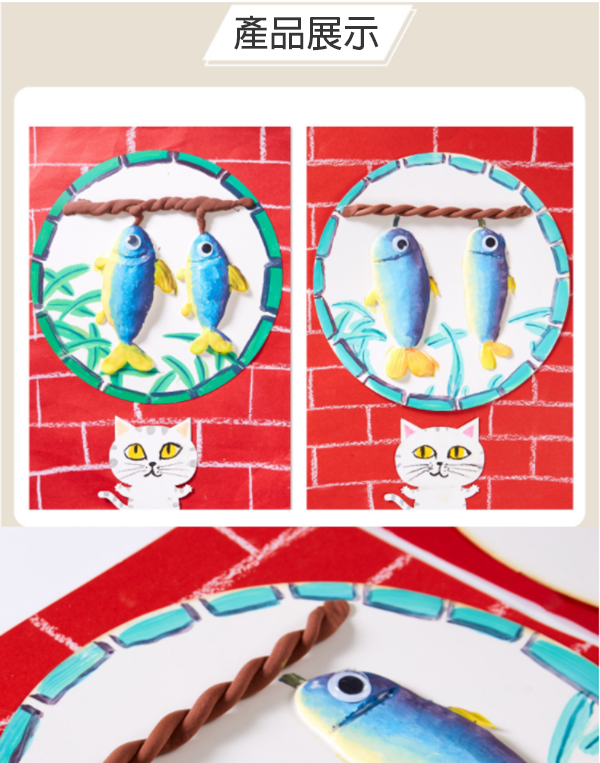 產品展示