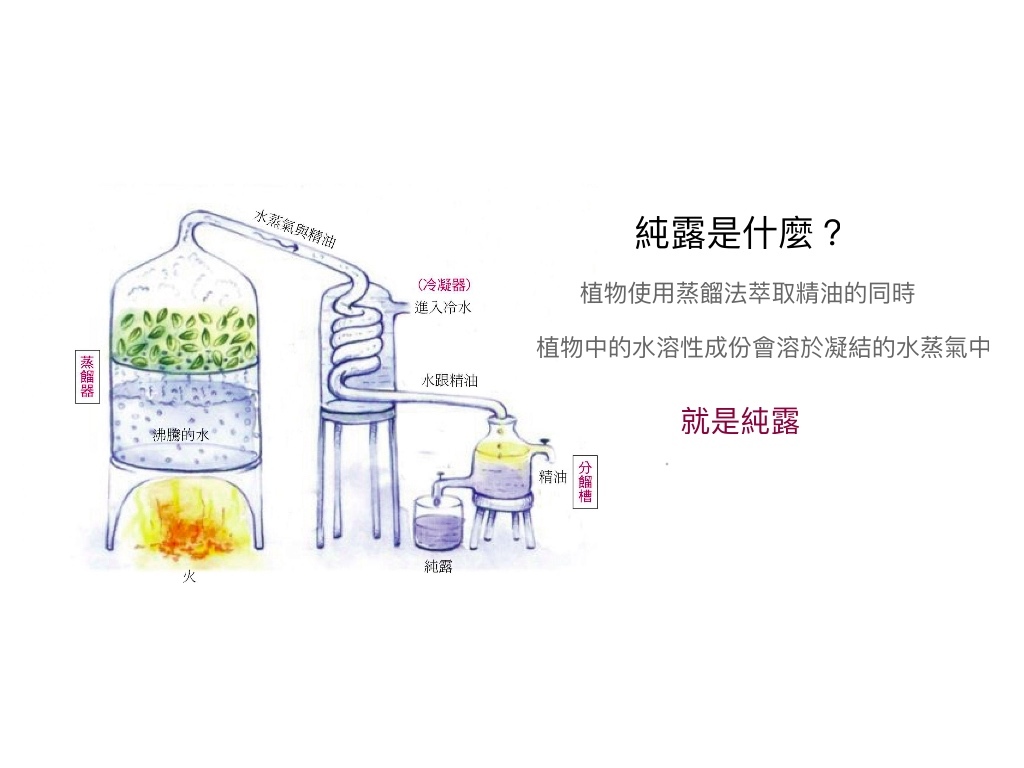 水蒸氣與精油

(冷凝器)
進入冷水

蒸餾器

水跟精油

沸騰的水

精油

分餾槽

火

純露

純露是什麼？

植物使用蒸餾法萃取精油的同時

植物中的水溶性成份會溶於凝結的水蒸氣中

就是純露