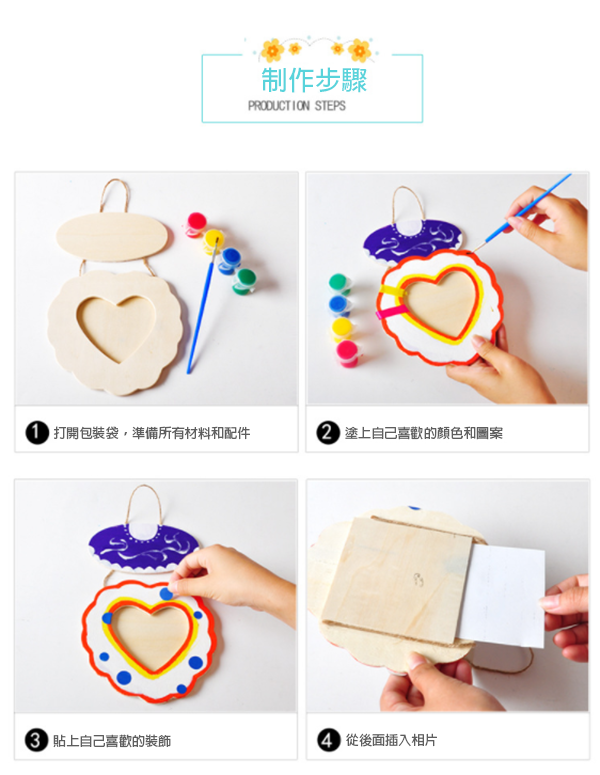 制作步驟
PRODUCTION STEPS

1 打開包裝袋，準備所有材料和配件

2 塗上自己喜歡的顏色和圖案

3 貼上自己喜歡的裝飾

4 從後面插入相片