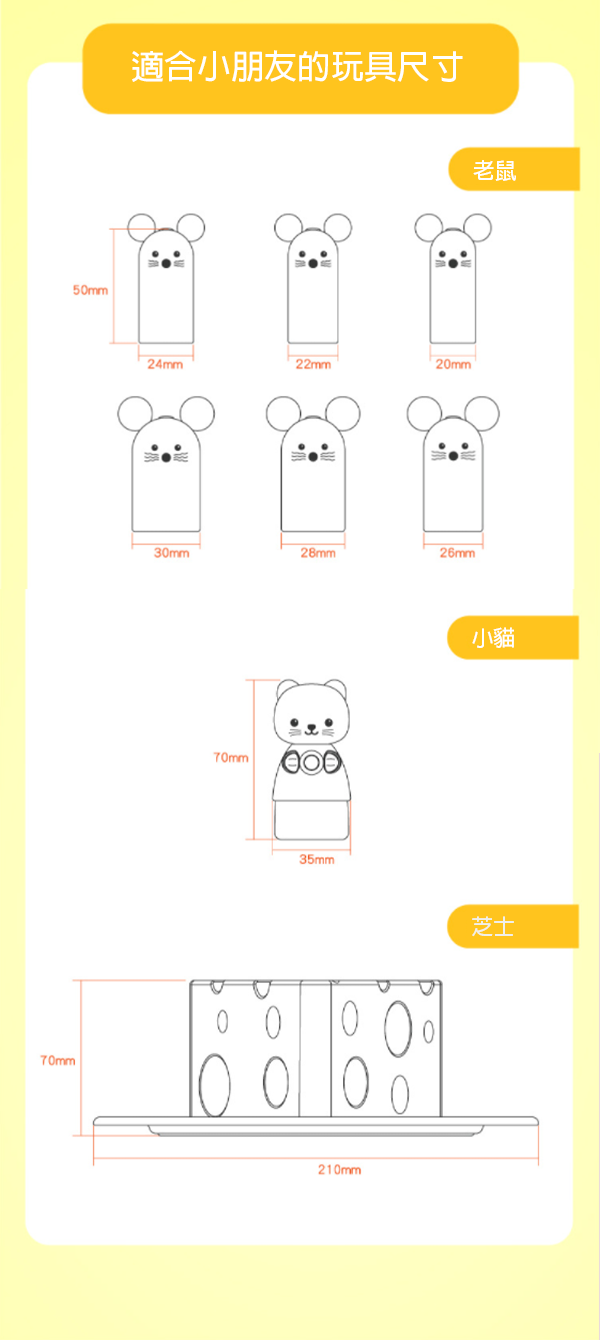 適合小朋友的玩具尺寸

老鼠

50mm

24mm

22mm

20mm

30mm

28mm

26mm

小貓

70mm

35mm

芝士

70mm

210mm