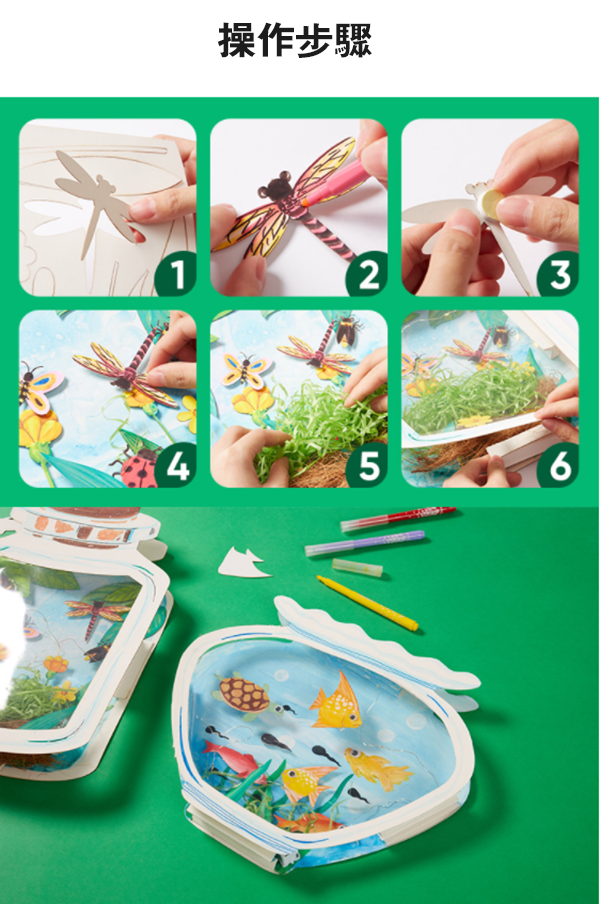 操作步驟

1

2

3

4

5

6