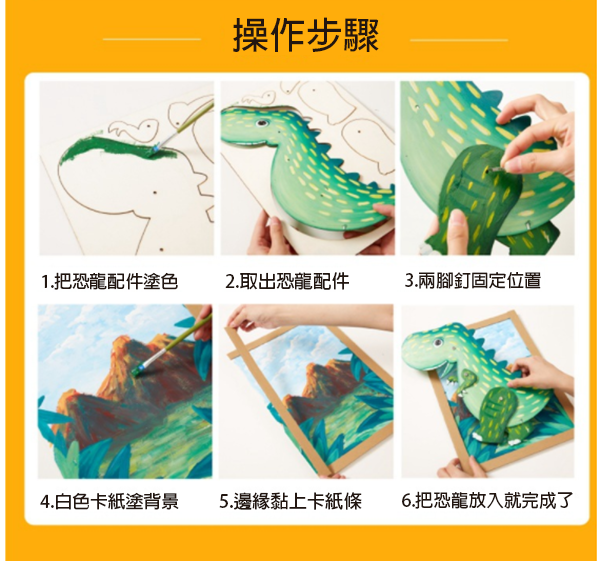 操作步驟

1.把恐龍配件塗色

2.取出恐龍配件

3.兩腳釘固定位置

4.白色卡紙塗背景

5.邊緣黏上卡紙條

6.把恐龍放入就完成了