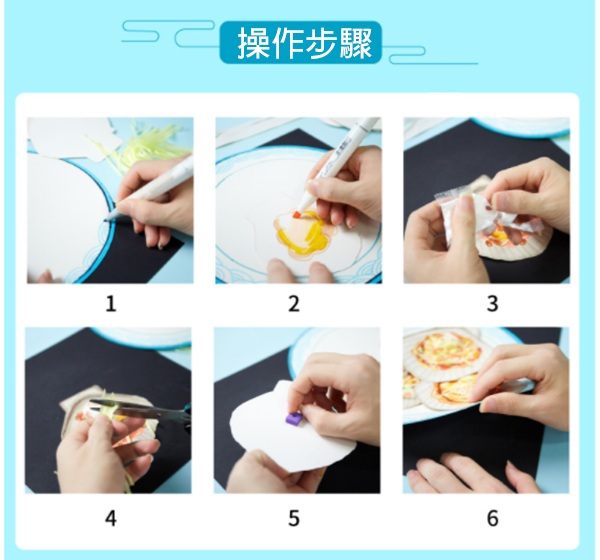 操作步驟

1

2

3

4

5

6