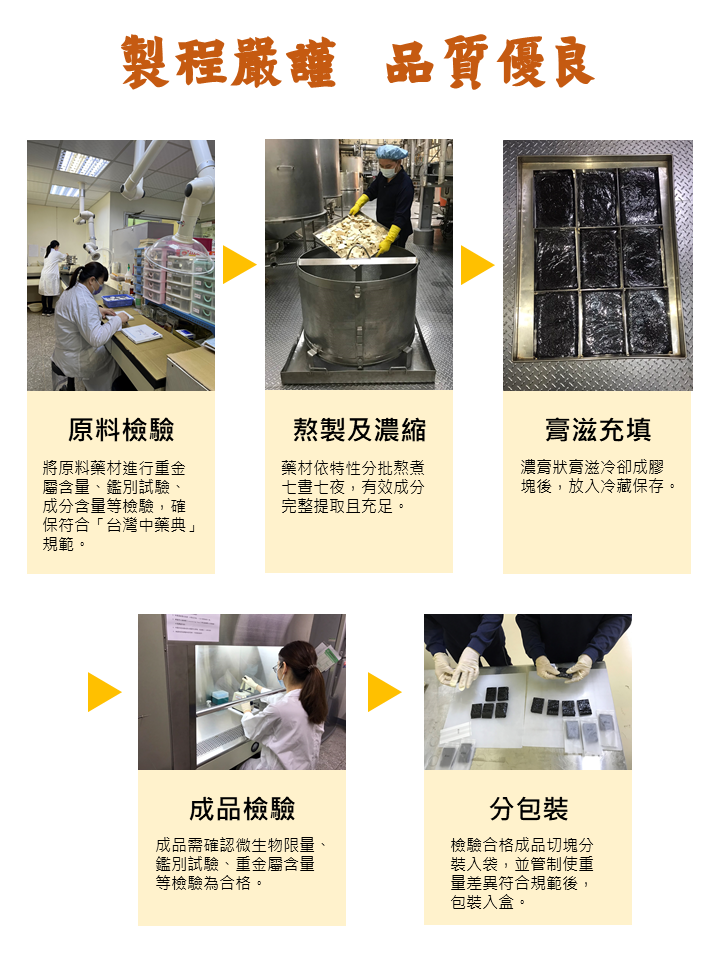 製程嚴謹　品質優良

原料檢驗

將原料藥材進行重金屬含量、鑑別試驗、成分含量等檢驗，確保符合「台灣中藥典」規範。

熬製及濃縮

藥材依特性分批熬煮七晝七夜，有效成分完整提取且充足。

膏滋充填

濃膏狀膏滋冷卻成膠塊後，放入冷藏保存。

成品檢驗

成品需確認微生物限量、鑑別試驗、重金屬含量等檢驗為合格。

分包裝

檢驗合格成品切塊分裝入袋，並管制使重量差異符合規範後，包裝入盒。