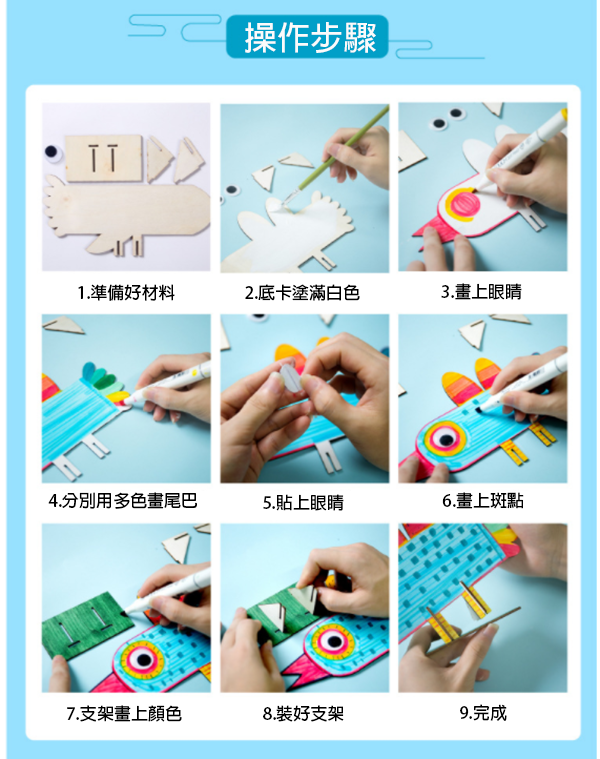 操作步驟

1.準備好材料

2.底卡塗滿白色

3.畫上眼睛

4.分別用多色畫尾巴

5.貼上眼睛

6.畫上斑點

7.支架畫上顏色

8.裝好支架

9.完成