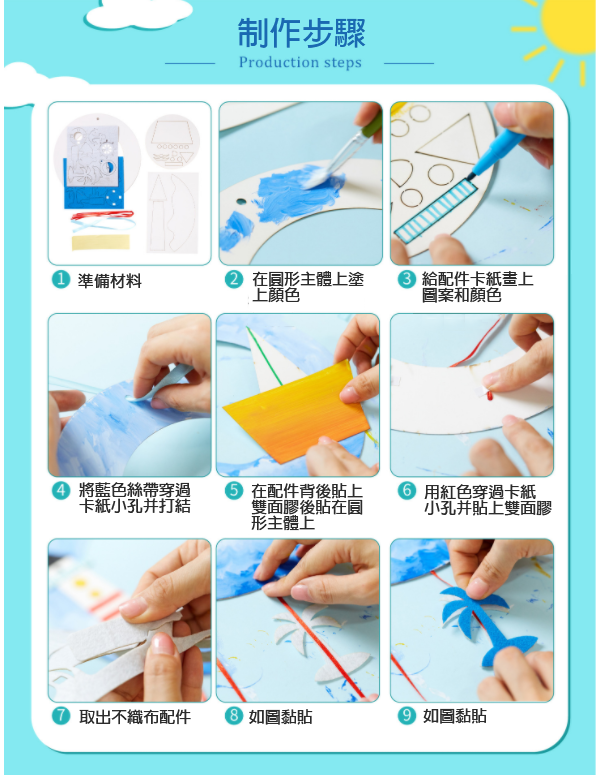 制作步驟
Production steps

1 準備材料

2 在圓形主體上塗上顏色

3 給配件卡紙畫上圖案和顏色

4 將藍色絲帶穿過卡紙小孔并打結

5 在配件背後貼上雙面膠後貼在圓形主體上

6 用紅色穿過卡紙小孔并貼上雙面膠

7 取出不織布配件

8 如圖黏貼

9 如圖黏貼