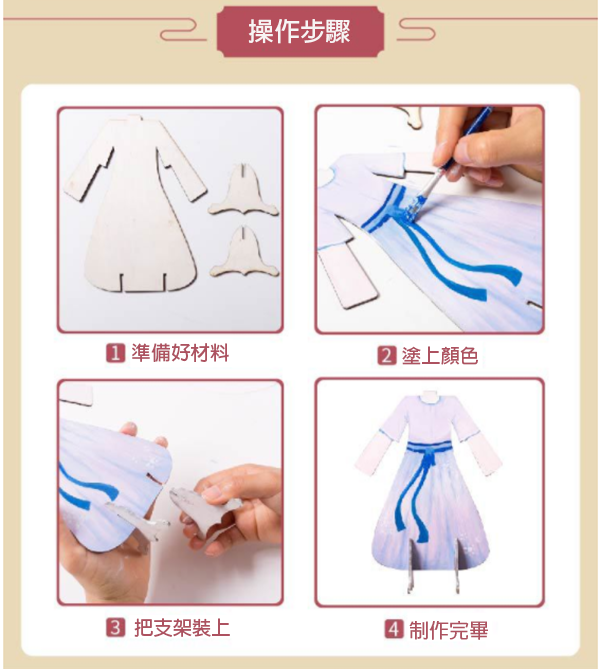 操作步驟

1 準備好材料

2 塗上顏色

3 把支架裝上

4 制作完畢