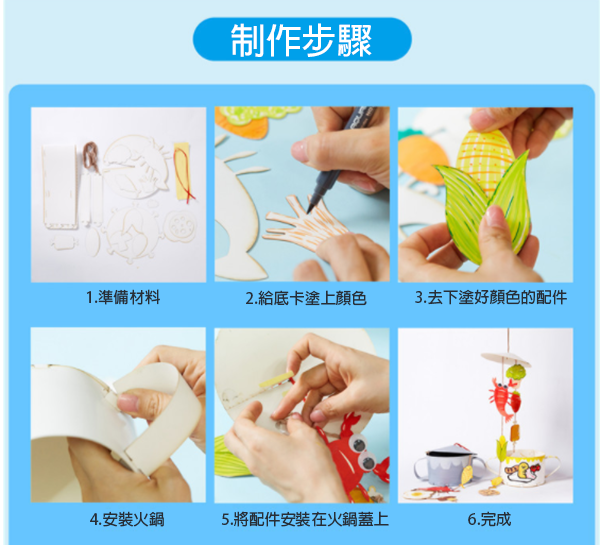 制作步驟

1.準備材料

2.給底卡塗上顏色

3.去下塗好顏色的配件

4.安裝火鍋

5.將配件安裝在火鍋蓋上

6.完成