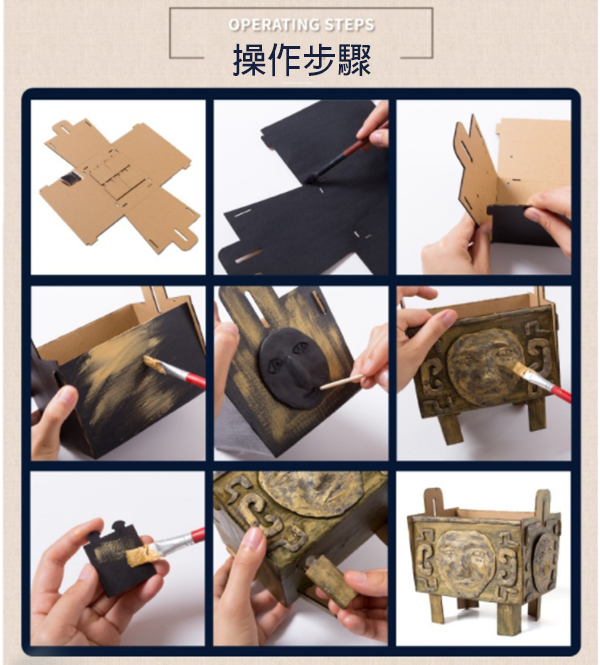 OPERATING STEPS
操作步驟