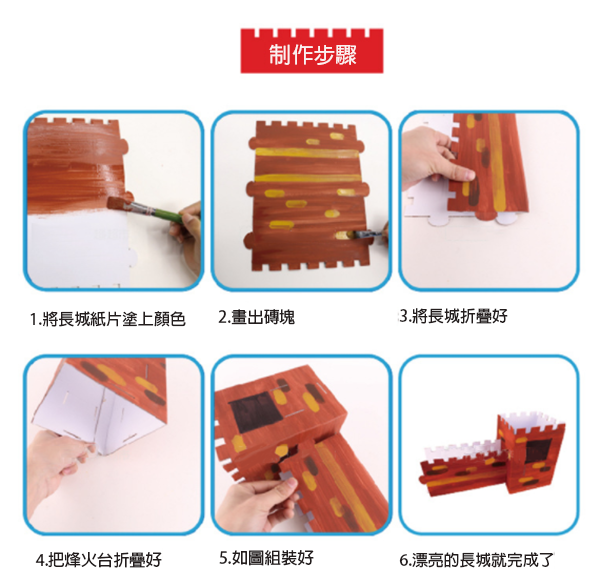 制作步驟

1.將長城紙片塗上顏色

2.畫出磚塊

3.將長城折疊好

4.把烽火台折疊好

5.如圖組裝好

6.漂亮的長城就完成了