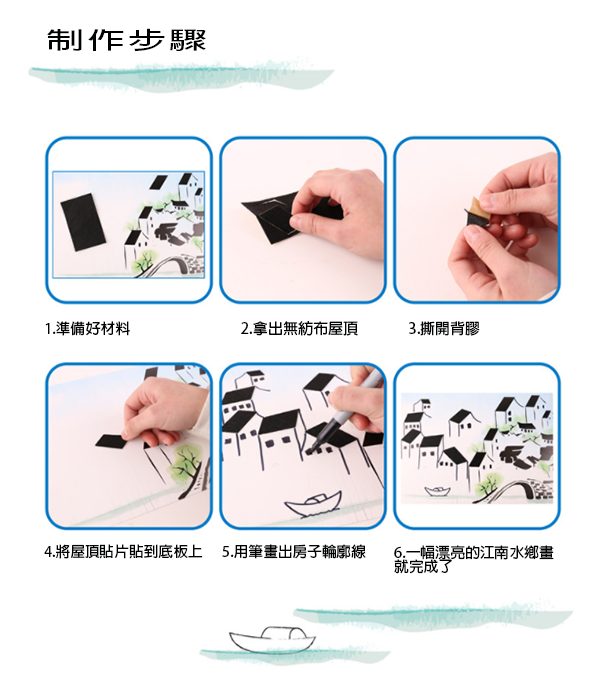 制作步驟

1.準備好材料

2.拿出無紡布屋頂

3.撕開背膠

4.將屋頂貼片貼到底板上

5.用筆畫出房子輪廓線

6.一幅漂亮的江南水鄉畫就完成了