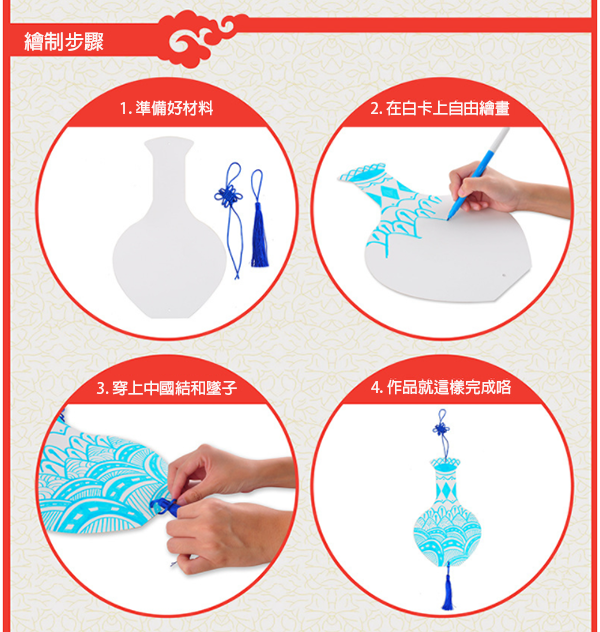 繪制步驟

1. 準備好材料

2. 在白卡上自由繪畫

3. 穿上中國結和墜子

4. 作品就這樣完成咯