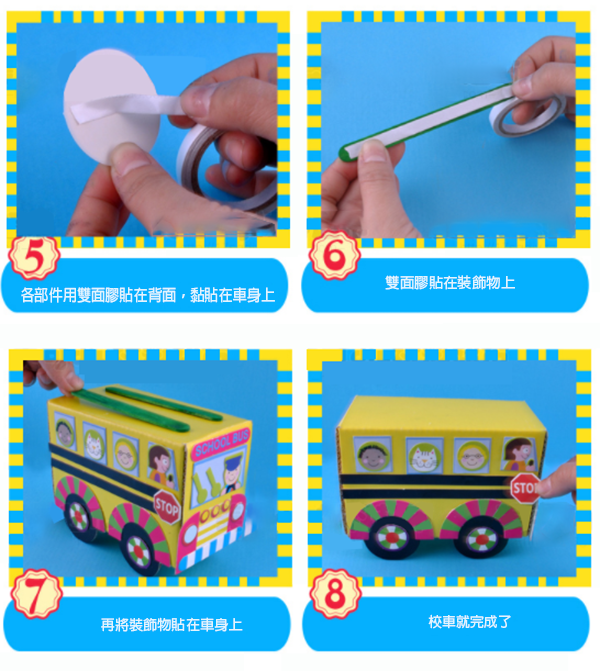 5

各部件用雙面膠貼在背面，黏貼在車身上

6

雙面膠貼在裝飾物上

SCHOOL BUS

STOP

7

再將裝飾物貼在車身上

STOP

8

校車就完成了